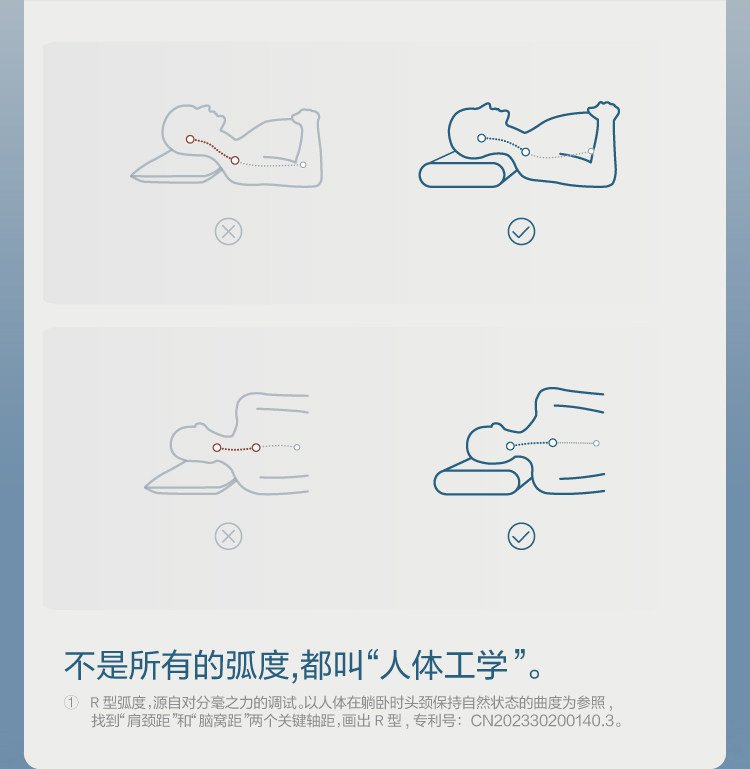 不是所有的弧度,都叫“人体工学”。

① R 型弧度,源自对分毫之力的调试。以人体在躺卧时头颈保持自然状态的曲度为参照,找到“肩颈距”和“脑窝距”两个关键轴距,画出 R 型,专利号:CN202330200140.3。